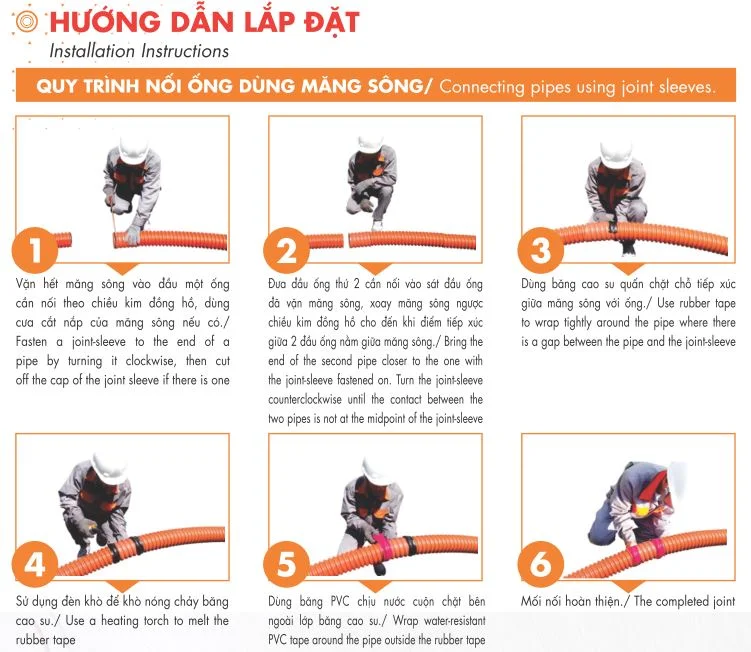 HƯỚNG DẪN LẮP ĐẶT
Installation Instructions

QUY TRÌNH NỐI ỐNG DÙNG MĂNG SÔNG/ Connecting pipes using joint sleeves.

1
Vặn hết măng sông vào đầu một ống cần nối theo chiều kim đồng hồ, dùng cưa cắt nắp của măng sông nếu có./ Fasten a joint-sleeve to the end of a pipe by turning it clockwise, then cut off the cap of the joint sleeve if there is one

2
Đưa đầu ống thứ 2 cần nối vào sát đầu ống đã vặn măng sông, xoay măng sông ngược chiều kim đồng hồ cho đến khi điểm tiếp xúc giữa 2 đầu ống nằm giữa măng sông./ Bring the end of the second pipe closer to the one with the joint-sleeve fastened on. Turn the joint-sleeve counterclockwise until the contact between the two pipes is not at the midpoint of the joint-sleeve

3
Dùng băng cao su quấn chặt chỗ tiếp xúc giữa măng sông với ống./ Use rubber tape to wrap tightly around the pipe where there is a gap between the pipe and the joint-sleeve

4
Sử dụng đèn khò để khò nóng chảy băng cao su./ Use a heating torch to melt the rubber tape

5
Dùng băng PVC chịu nước cuộn chặt bên ngoài lớp băng cao su./ Wrap water-resistant PVC tape around the pipe outside the rubber tape

6
Mối nối hoàn thiện./ The completed joint